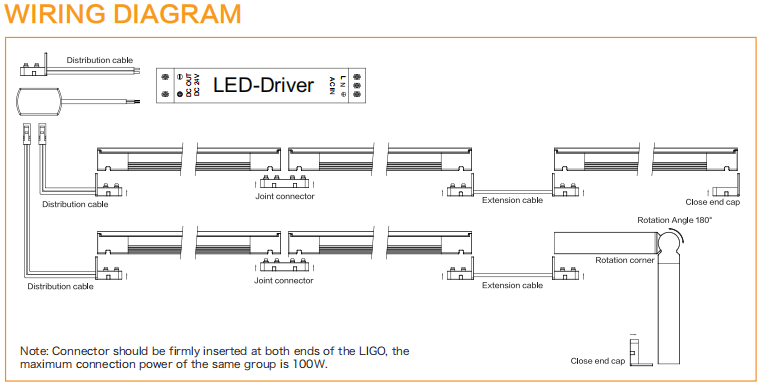 WIRING DIAGRAM

Distribution cable

DC OUT
DC 24V

LED-Driver

AC IN
L
N

Distribution cable

Joint connector

Extension cable

Close end cap

Rotation Angle 180°

Rotation corner

Distribution cable

Joint connector

Extension cable

Close end cap

Note: Connector should be firmly inserted at both ends of the LIGO, the maximum connection power of the same group is 100W.