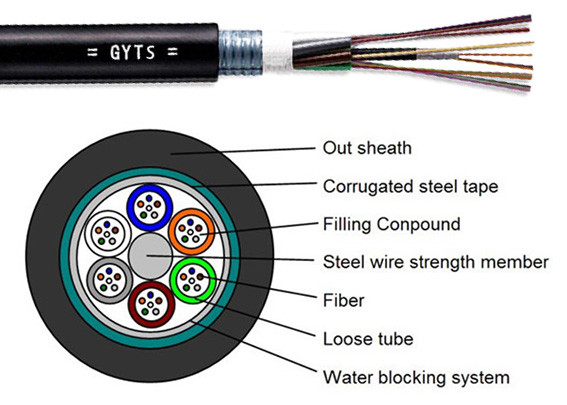 = GYTS =

Out sheath
Corrugated steel tape
Filling Conpound
Steel wire strength member
Fiber
Loose tube
Water blocking system