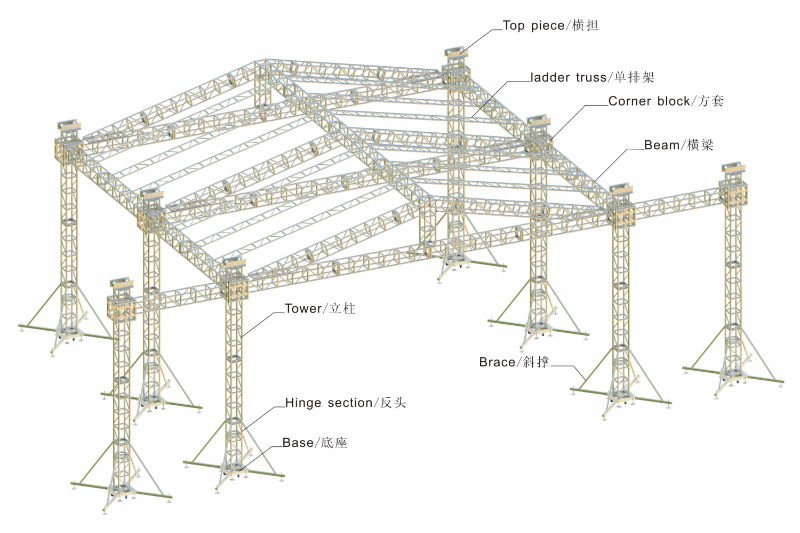 Top piece/横担
ladder truss/单排架
Corner block/方套
Beam/横梁
Tower/立柱
Brace/斜撑
Hinge section/反头
Base/底座