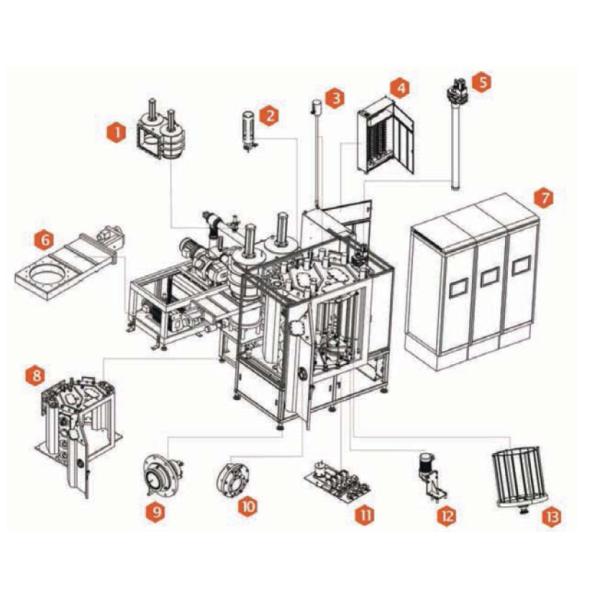 1
2
3
4
5
6
7
8
9
10
11
12
13