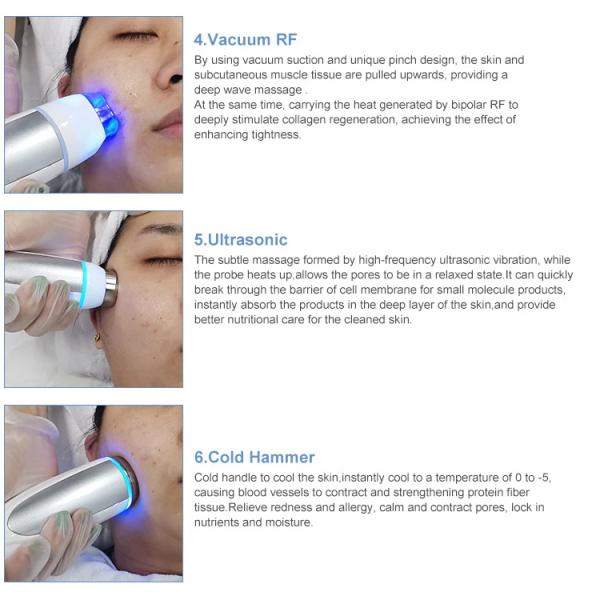 4.Vacuum RF

By using vacuum suction and unique pinch design, the skin and subcutaneous muscle tissue are pulled upwards, providing a deep wave massage .
At the same time, carrying the heat generated by bipolar RF to deeply stimulate collagen regeneration, achieving the effect of enhancing tightness.

5.Ultrasonic

The subtle massage formed by high-frequency ultrasonic vibration, while the probe heats up,allows the pores to be in a relaxed state.It can quickly break through the barrier of cell membrane for small molecule products, instantly absorb the products in the deep layer of the skin,and provide better nutritional care for the cleaned skin.

6.Cold Hammer

Cold handle to cool the skin,instantly cool to a temperature of 0 to -5, causing blood vessels to contract and strengthening protein fiber tissue.Relieve redness and allergy, calm and contract pores, lock in nutrients and moisture.