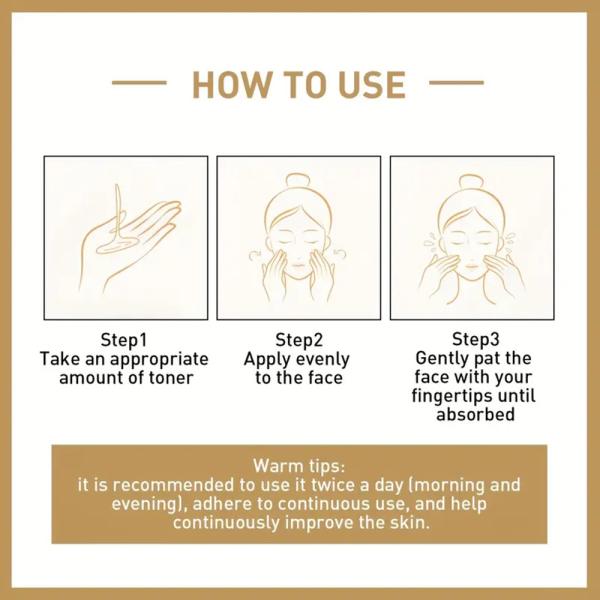 HOW TO USE

Step1
Take an appropriate amount of toner

Step2
Apply evenly to the face

Step3
Gently pat the face with your fingertips until absorbed

Warm tips:
it is recommended to use it twice a day (morning and evening), adhere to continuous use, and help continuously improve the skin.