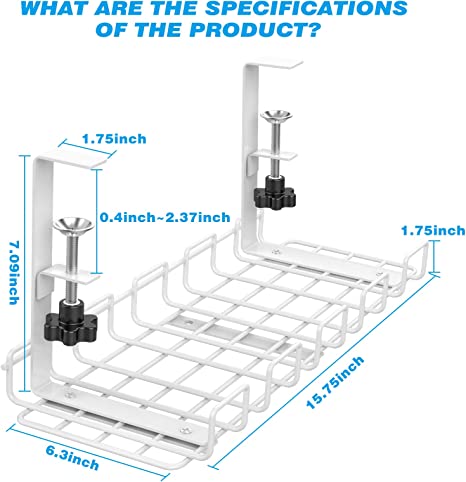 WHAT ARE THE SPECIFICATIONS OF THE PRODUCT?

1.75inch

0.4inch~2.37inch

7.09inch

1.75inch

15.75inch

6.3inch