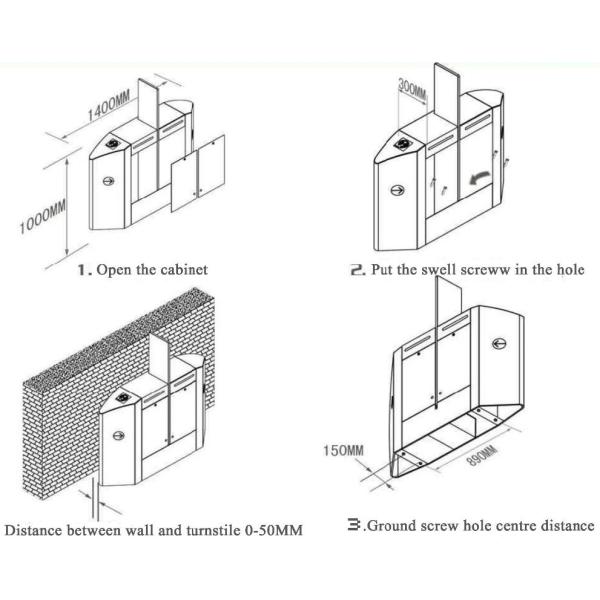 1400MM

1000MM

1. Open the cabinet

300MM

2. Put the swell screww in the hole

Distance between wall and turnstile 0-50MM

150MM

890MM

3.Ground screw hole centre distance