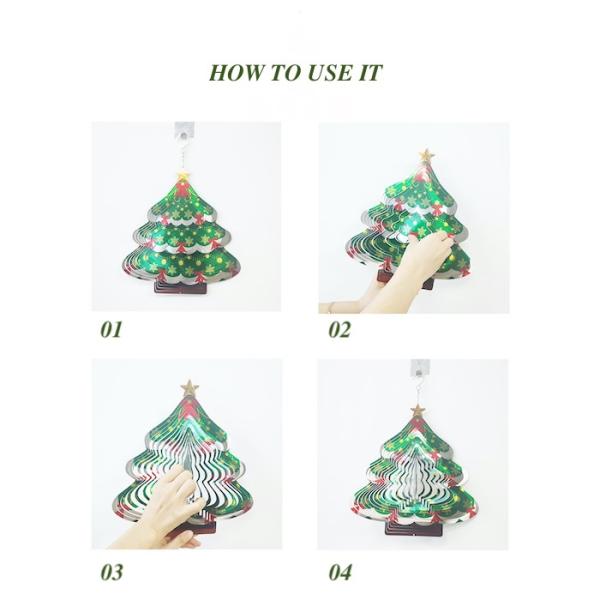 HOW TO USE IT

01

02

03

04