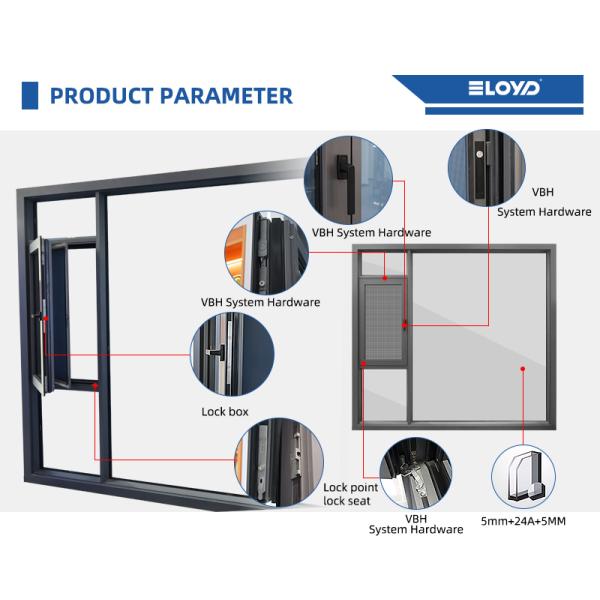 PRODUCT PARAMETER

ELOYD

VBH System Hardware

VBH System Hardware

VBH System Hardware

Lock box

Lock point lock seat

VBH System Hardware

5mm+24A+5MM