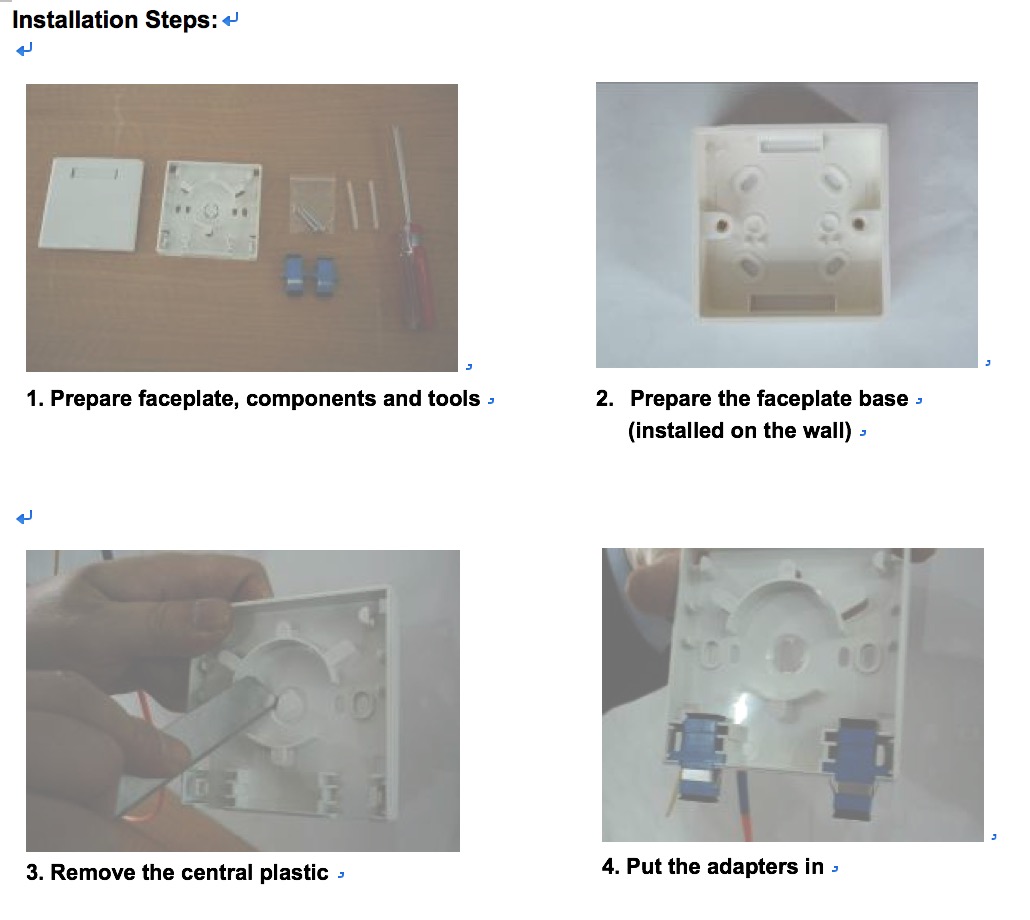 Installation Steps:

1. Prepare faceplate, components and tools

2. Prepare the faceplate base (installed on the wall)

3. Remove the central plastic

4. Put the adapters in