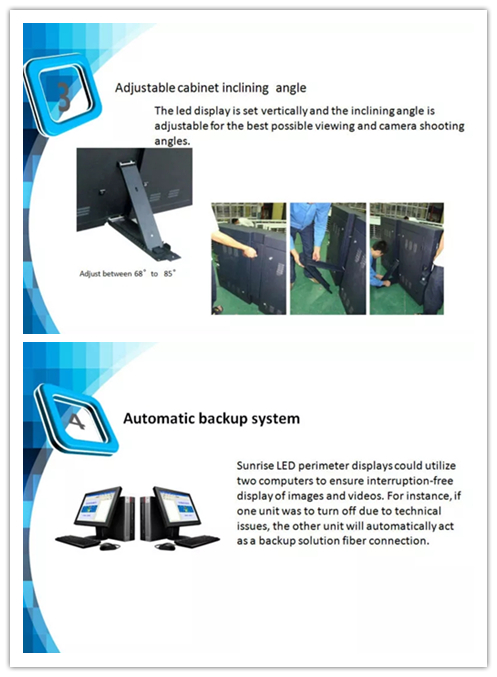 3

Adjustable cabinet inclining angle

The led display is set vertically and the inclining angle is adjustable for the best possible viewing and camera shooting angles.

Adjust between 68° to 85°

4

Automatic backup system

Sunrise LED perimeter displays could utilize two computers to ensure interruption-free display of images and videos. For instance, if one unit was to turn off due to technical issues, the other unit will automatically act as a backup solution fiber connection.