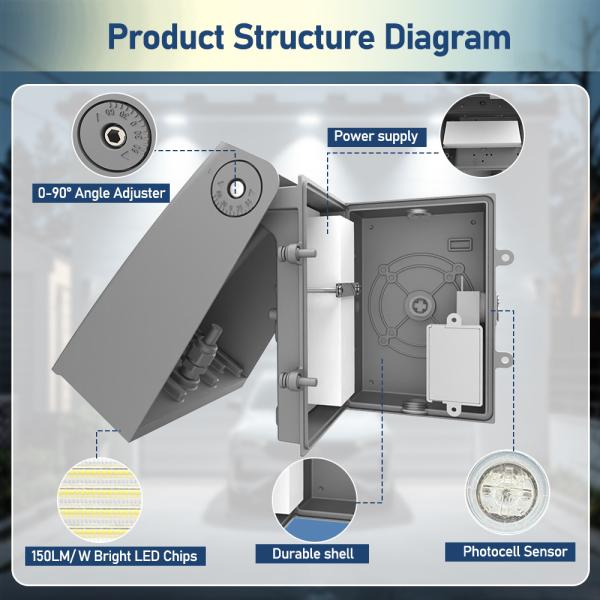 Product Structure Diagram

0-90° Angle Adjuster

Power supply

150LM/ W Bright LED Chips

Durable shell

Photocell Sensor