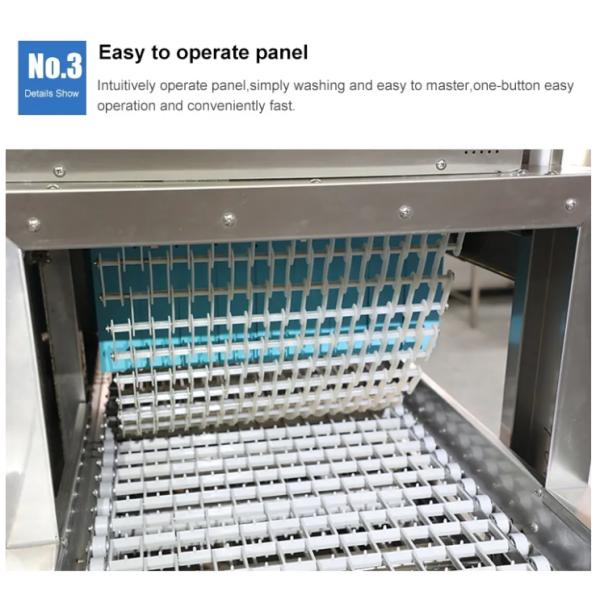 No.3
Details Show

Easy to operate panel

Intuitively operate panel,simply washing and easy to master,one-button easy operation and conveniently fast.