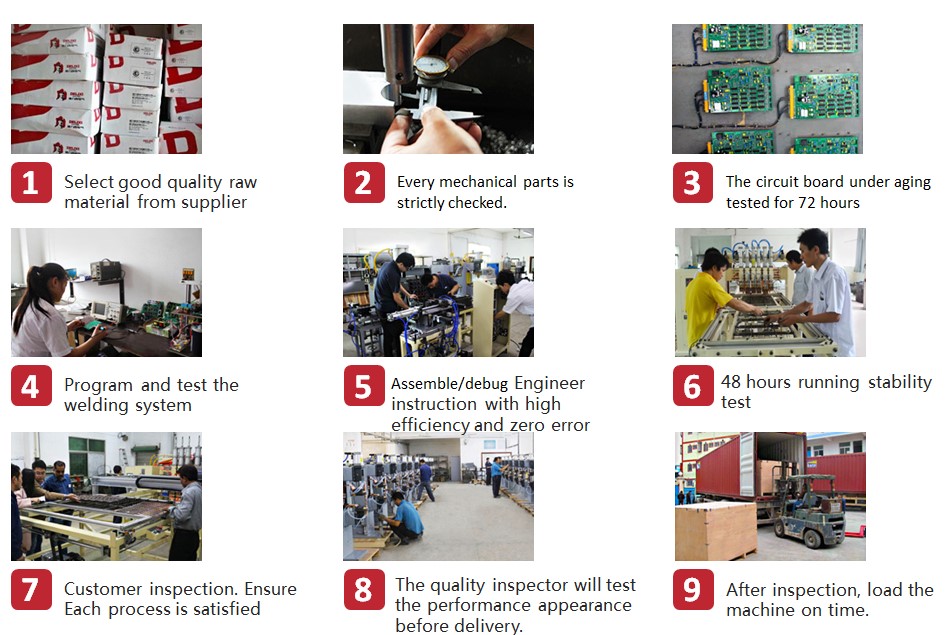 1 Select good quality raw material from supplier

2 Every mechanical parts is strictly checked.

3 The circuit board under aging tested for 72 hours

4 Program and test the welding system

5 Assemble/debug Engineer instruction with high efficiency and zero error

6 48 hours running stability test

7 Customer inspection. Ensure Each process is satisfied

8 The quality inspector will test the performance appearance before delivery.

9 After inspection, load the machine on time.