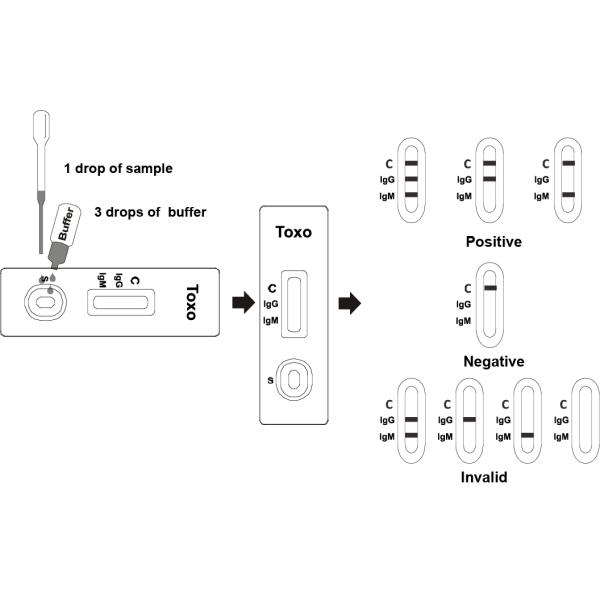 1 drop of sample

3 drops of buffer

Buffer

S

IgM IgG C

Toxo

Toxo

C
IgG
IgM

S

C
IgG
IgM

C
IgG
IgM

C
IgG
IgM

Positive

C
IgG
IgM

Negative

C
IgG
IgM

C
IgG
IgM

C
IgG
IgM

C
IgG
IgM

Invalid