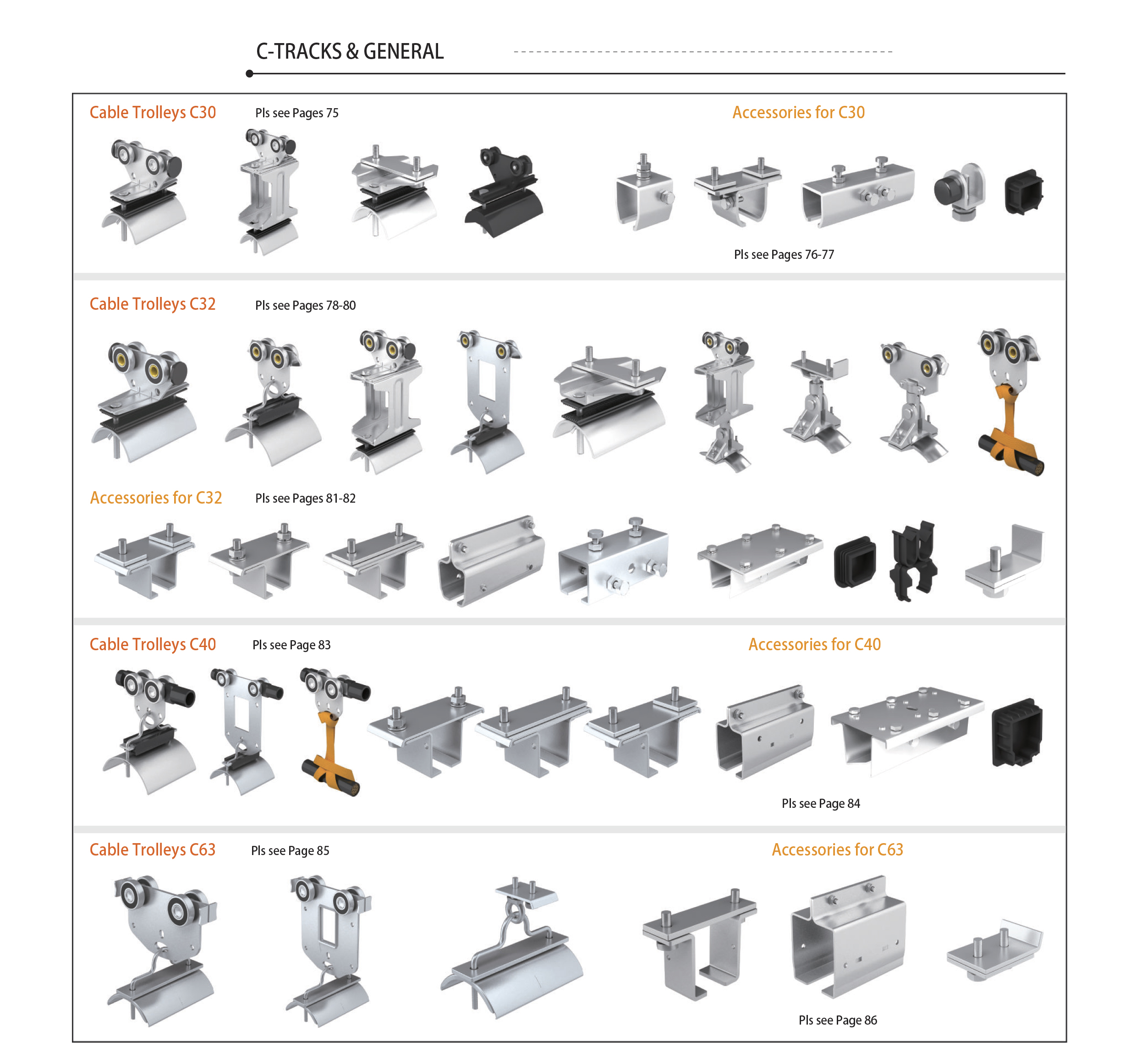 C-TRACKS & GENERAL

Cable Trolleys C30

Pls see Pages 75

Accessories for C30

Pls see Pages 76-77

Cable Trolleys C32

Pls see Pages 78-80

Accessories for C32

Pls see Pages 81-82

Cable Trolleys C40

Pls see Page 83

Accessories for C40

Pls see Page 84

Cable Trolleys C63

Pls see Page 85

Accessories for C63

Pls see Page 86