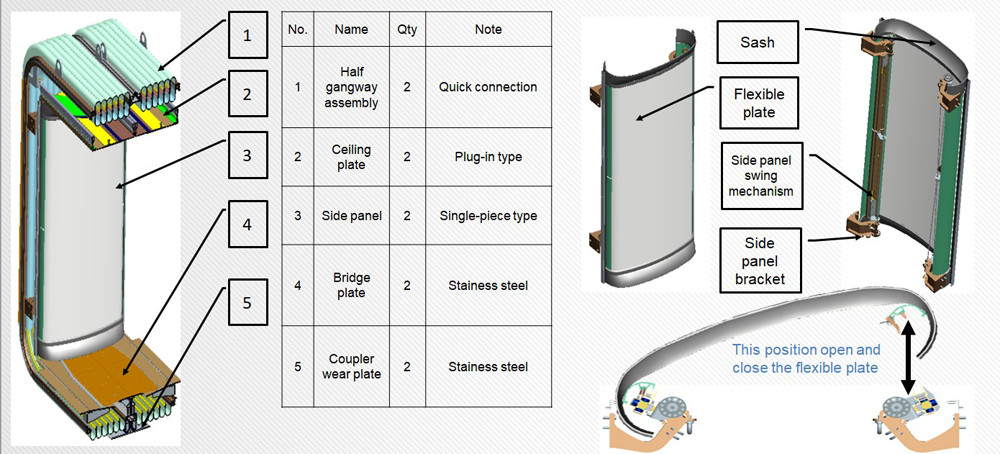 1

2

3

4

5

| No. | Name | Qty | Note |
|---|---|---|---|
| 1 | Half gangway assembly | 2 | Quick connection |
| 2 | Ceiling plate | 2 | Plug-in type |
| 3 | Side panel | 2 | Single-piece type |
| 4 | Bridge plate | 2 | Stainess steel |
| 5 | Coupler wear plate | 2 | Stainess steel |

Sash

Flexible plate

Side panel swing mechanism

Side panel bracket

This position open and close the flexible plate