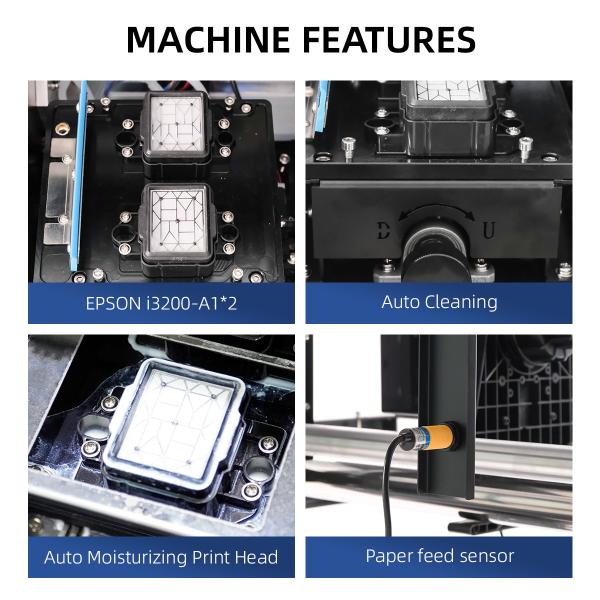 MACHINE FEATURES

EPSON i3200-A1*2

D U

Auto Cleaning

Auto Moisturizing Print Head

Paper feed sensor