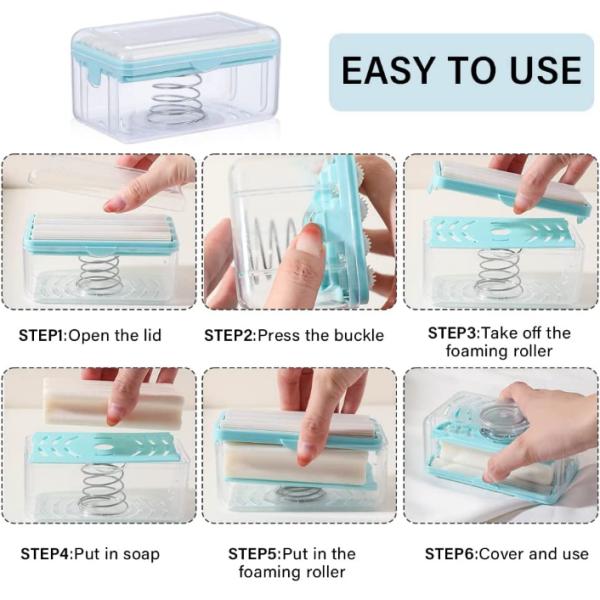 EASY TO USE

STEP1:Open the lid

STEP2:Press the buckle

STEP3:Take off the foaming roller

STEP4:Put in soap

STEP5:Put in the foaming roller

STEP6:Cover and use