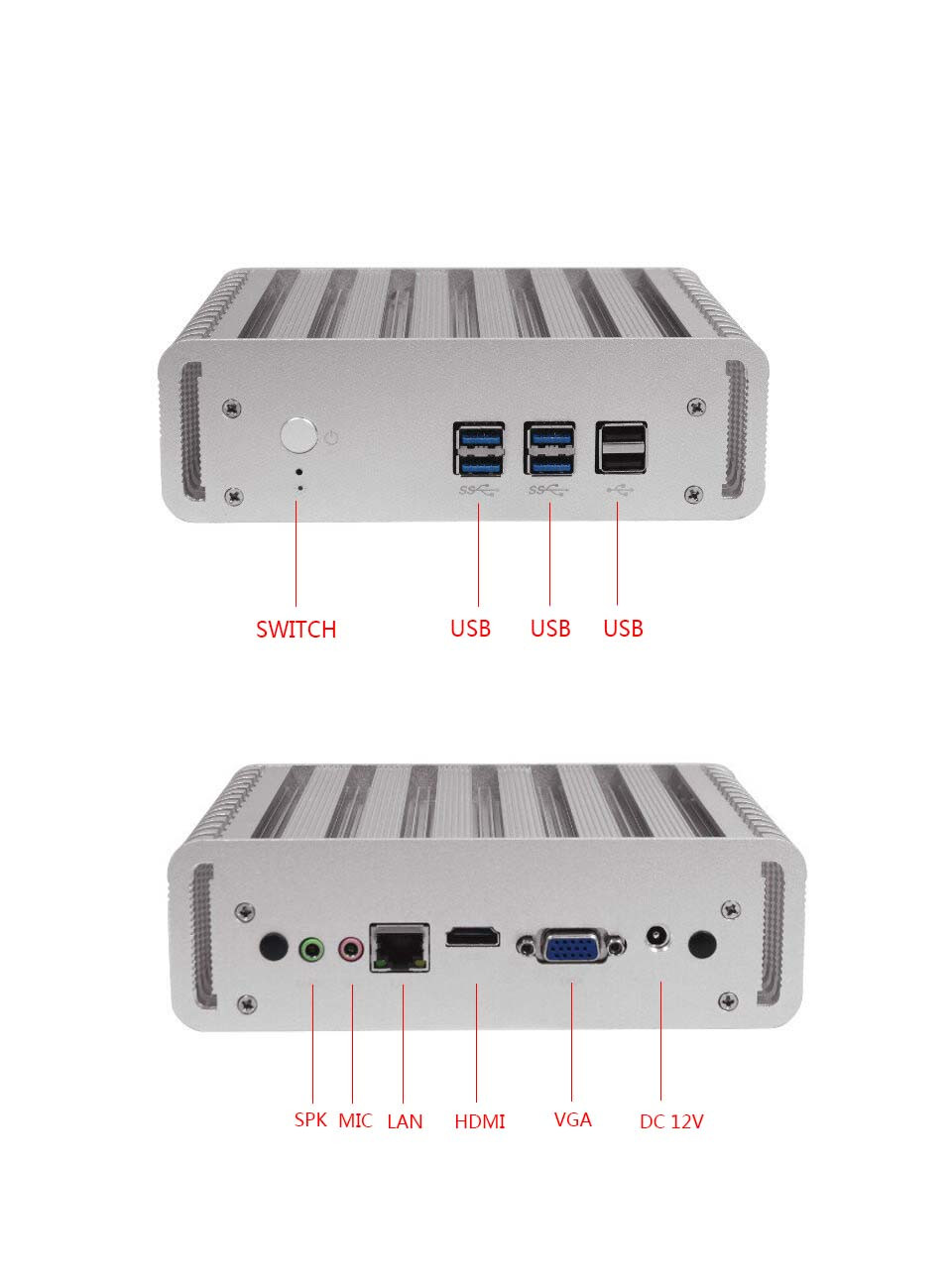 SS SS

SWITCH USB USB USB

SPK MIC LAN HDMI VGA DC 12V