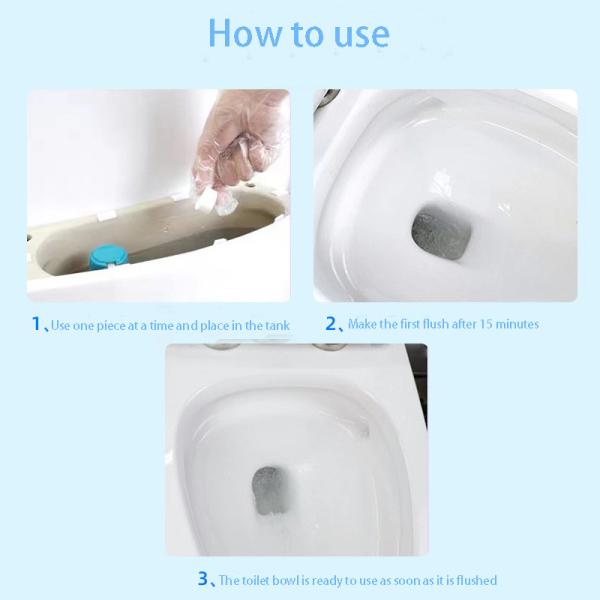 How to use

1、Use one piece at a time and place in the tank

2、Make the first flush after 15 minutes

3、The toilet bowl is ready to use as soon as it is flushed