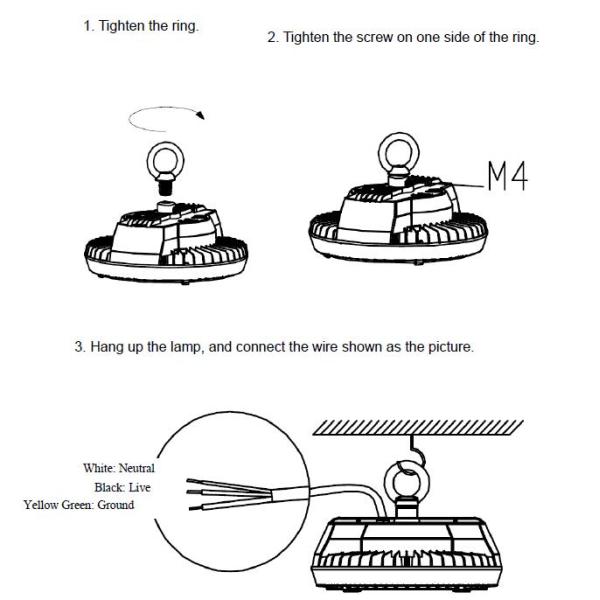 1. Tighten the ring.

2. Tighten the screw on one side of the ring.

M4

3. Hang up the lamp, and connect the wire shown as the picture.

White: Neutral
Black: Live
Yellow Green: Ground