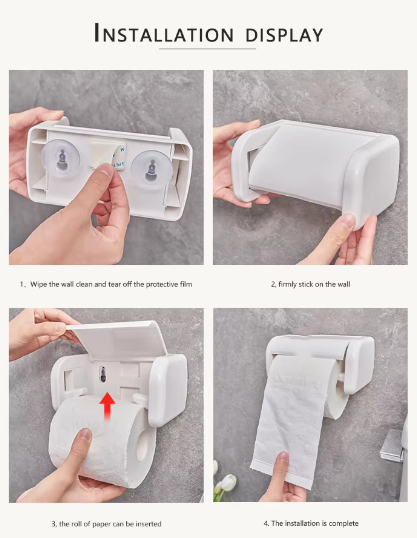 INSTALLATION DISPLAY

1、Wipe the wall clean and tear off the protective film

2, firmly stick on the wall

3, the roll of paper can be inserted

4. The installation is complete