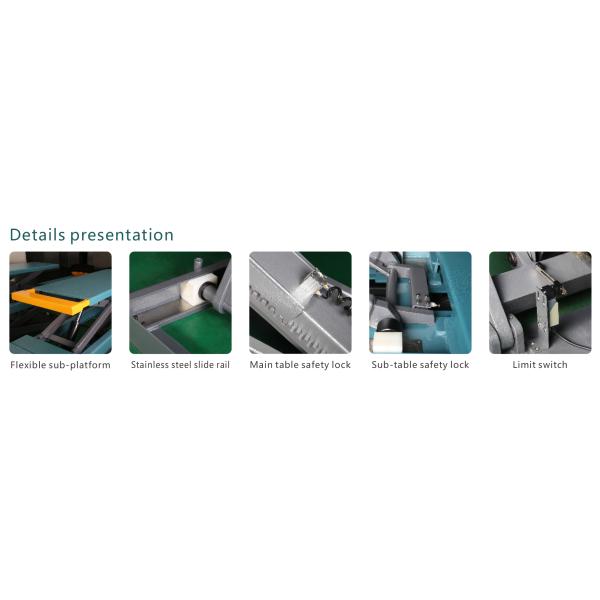 Details presentation

Flexible sub-platform

Stainless steel slide rail

Main table safety lock

Sub-table safety lock

Limit switch