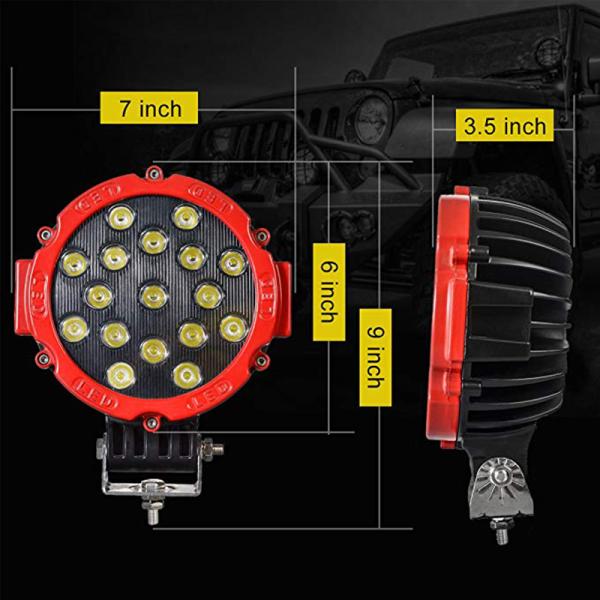 7 inch

3.5 inch

6 inch

9 inch

LED

LED

LED

LED

LED

LED