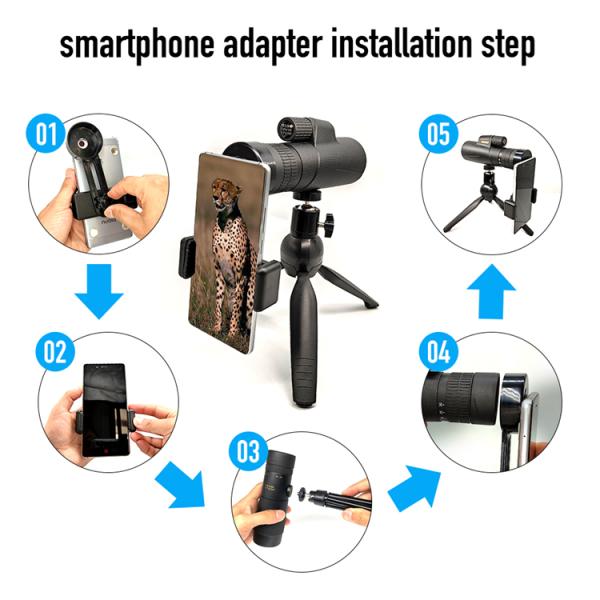 smartphone adapter installation step

01

02

03

04

05