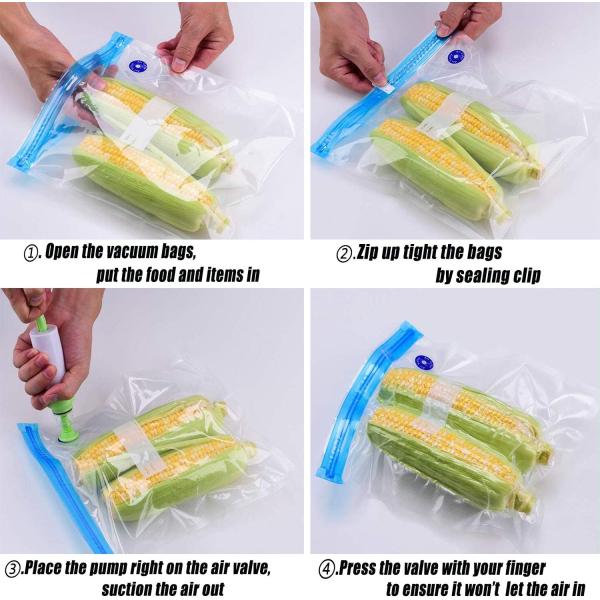 ①. Open the vacuum bags,
put the food and items in

②.Zip up tight the bags
by sealing clip

③.Place the pump right on the air valve,
suction the air out

④.Press the valve with your finger
to ensure it won't let the air in