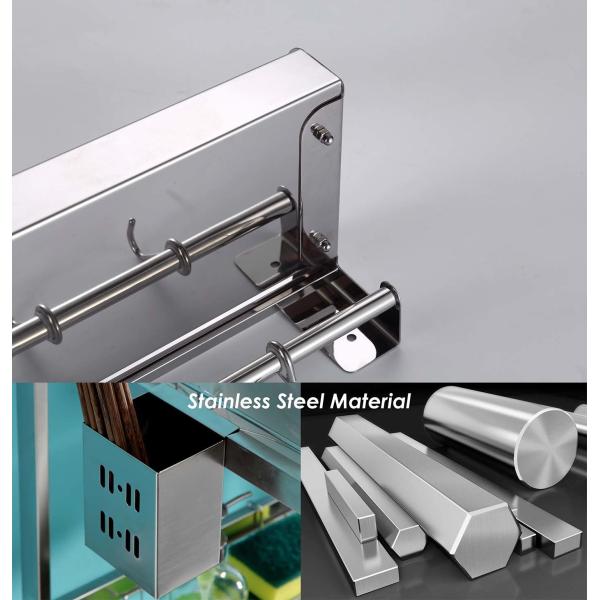 Stainless Steel Material