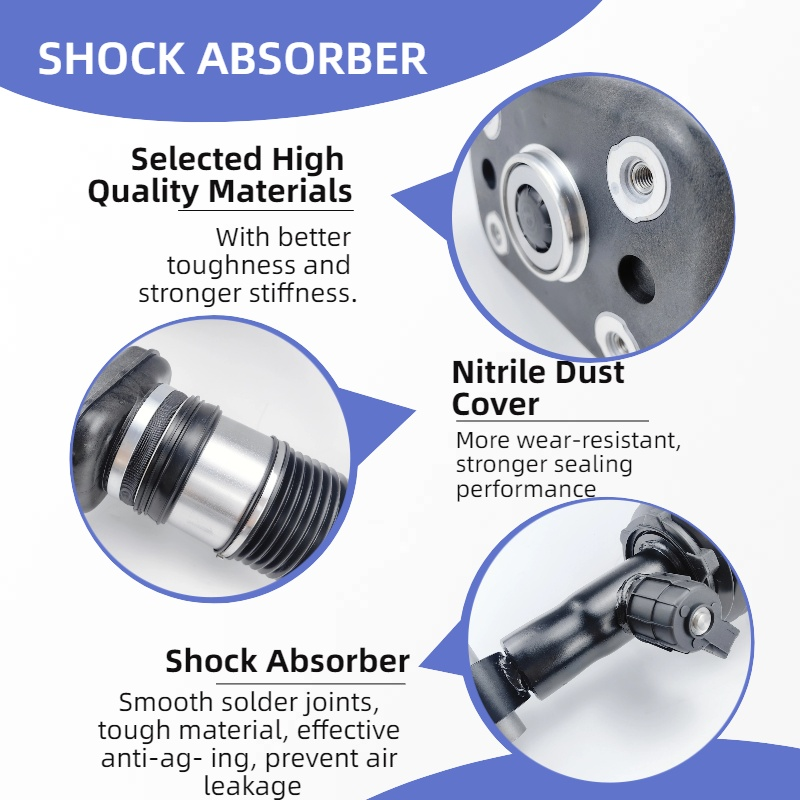 SHOCK ABSORBER

Selected High Quality Materials

With better toughness and stronger stiffness.

Nitrile Dust Cover

More wear-resistant, stronger sealing performance

Shock Absorber

Smooth solder joints, tough material, effective anti-ag- ing, prevent air leakage