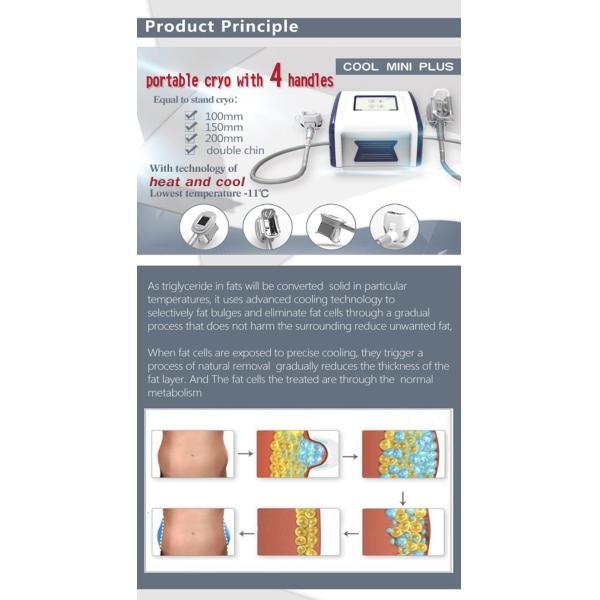 Product Principle

COOL MINI PLUS

portable cryo with 4 handles

Equal to stand cryo:

100mm
150mm
200mm
double chin

With technology of
heat and cool
Lowest temperature -11℃

As triglyceride in fats will be converted solid in particular temperatures, it uses advanced cooling technology to selectively fat bulges and eliminate fat cells through a gradual process that does not harm the surrounding reduce unwanted fat,

When fat cells are exposed to precise cooling, they trigger a process of natural removal gradually reduces the thickness of the fat layer. And The fat cells the treated are through the normal metabolism