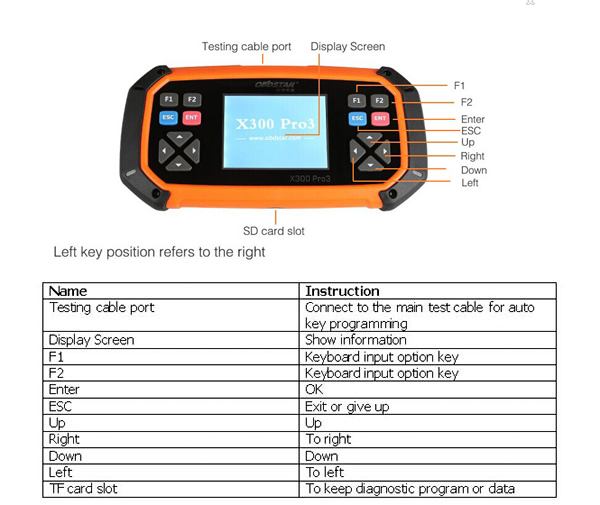 Testing cable port
Display Screen

OBDSTAR

F1 F2
ESC ENT

X300 Pro3
www.obdstar.com

X300 Pro3

F1 F2
ESC ENT

F1
F2
Enter
ESC
Up
Right
Down
Left

SD card slot

Left key position refers to the right

| Name | Instruction |
|---|---|
| Testing cable port | Connect to the main test cable for auto key programming |
| Display Screen | Show information |
| F1 | Keyboard input option key |
| F2 | Keyboard input option key |
| Enter | OK |
| ESC | Exit or give up |
| Up | Up |
| Right | To right |
| Down | Down |
| Left | To left |
| TF card slot | To keep diagnostic program or data |