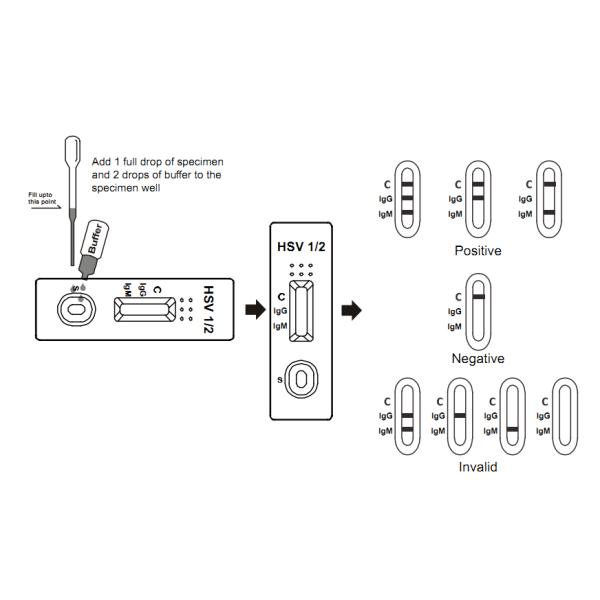 Add 1 full drop of specimen and 2 drops of buffer to the specimen well

Fill upto this point

Buffer

S

IgM IgG C

HSV 1/2

HSV 1/2

C
IgG
IgM

S

C
IgG
IgM

C
IgG
IgM

C
IgG
IgM

Positive

C
IgG
IgM

Negative

C
IgG
IgM

C
IgG
IgM

C
IgG
IgM

C
IgG
IgM

Invalid