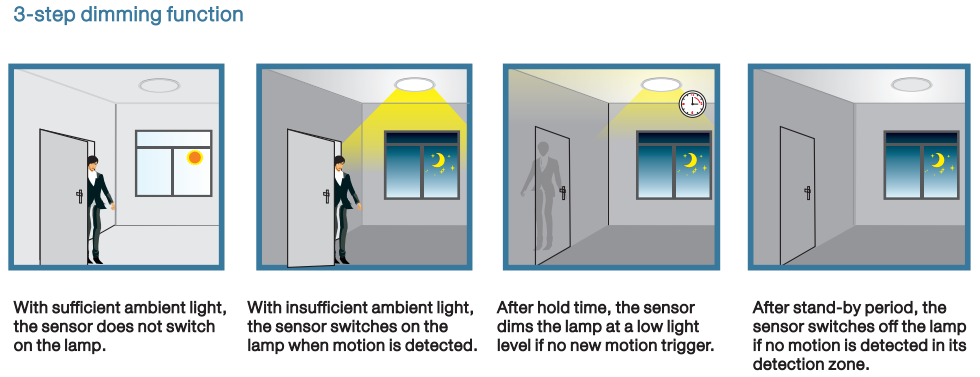 3-step dimming function

With sufficient ambient light, the sensor does not switch on the lamp.

With insufficient ambient light, the sensor switches on the lamp when motion is detected.

After hold time, the sensor dims the lamp at a low light level if no new motion trigger.

After stand-by period, the sensor switches off the lamp if no motion is detected in its detection zone.