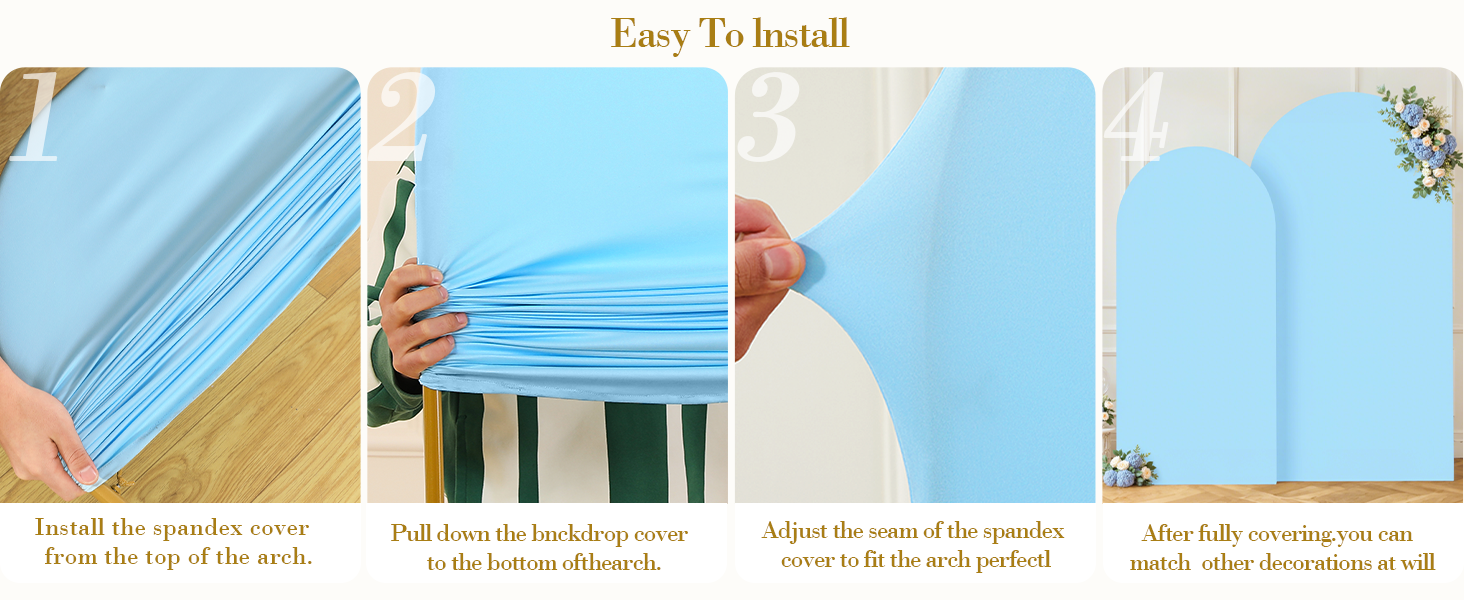 Easy To lnstall

1

Install the spandex cover from the top of the arch.

2

Pull down the bnckdrop cover to the bottom ofthearch.

3

Adjust the seam of the spandex cover to fit the arch perfectl

4

After fully covering.you can match other decorations at will