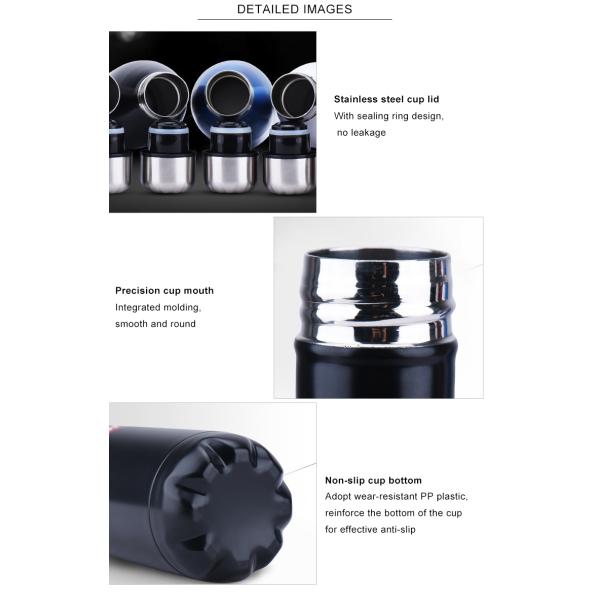 DETAILED IMAGES

Stainless steel cup lid
With sealing ring design,
no leakage

Precision cup mouth
Integrated molding,
smooth and round

Non-slip cup bottom
Adopt wear-resistant PP plastic,
reinforce the bottom of the cup
for effective anti-slip