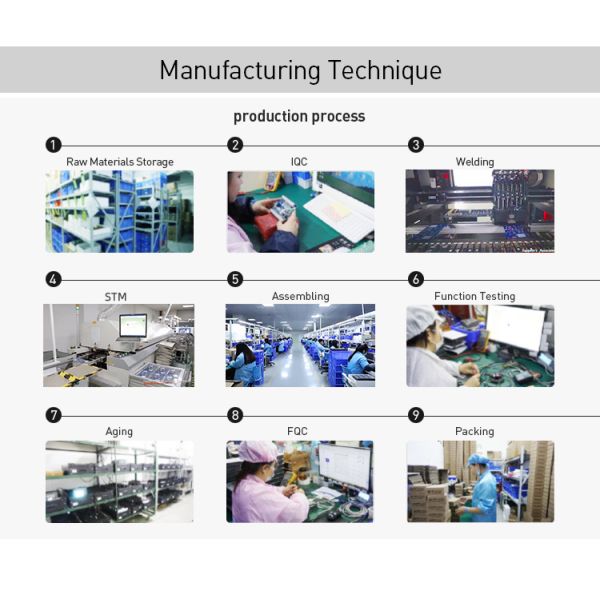 Manufacturing Technique

production process

1
Raw Materials Storage

2
IQC

3
Welding

4
STM

5
Assembling

6
Function Testing

7
Aging

8
FQC

9
Packing