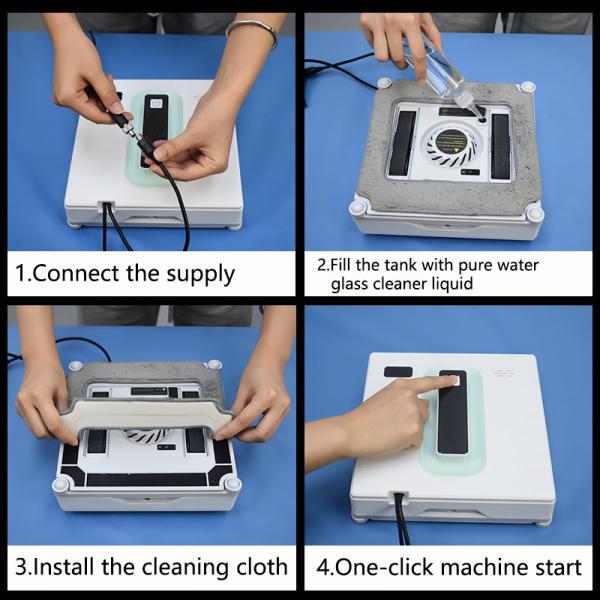 1.Connect the supply

2.Fill the tank with pure water glass cleaner liquid

3.Install the cleaning cloth

4.One-click machine start