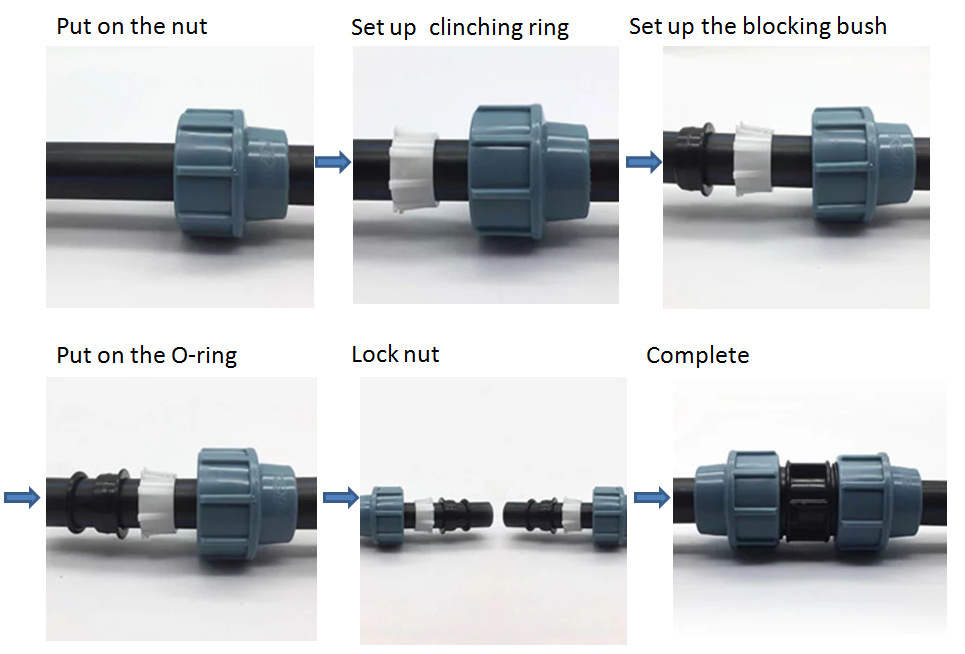 Put on the nut

Set up clinching ring

Set up the blocking bush

Put on the O-ring

Lock nut

Complete