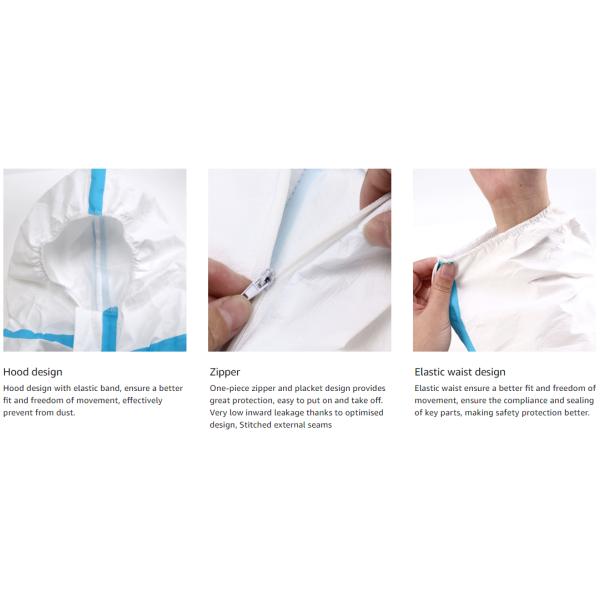 Hood design
Hood design with elastic band, ensure a better fit and freedom of movement, effectively prevent from dust.

Zipper
One-piece zipper and placket design provides great protection, easy to put on and take off. Very low inward leakage thanks to optimised design, Stitched external seams

Elastic waist design
Elastic waist ensure a better fit and freedom of movement, ensure the compliance and sealing of key parts, making safety protection better.