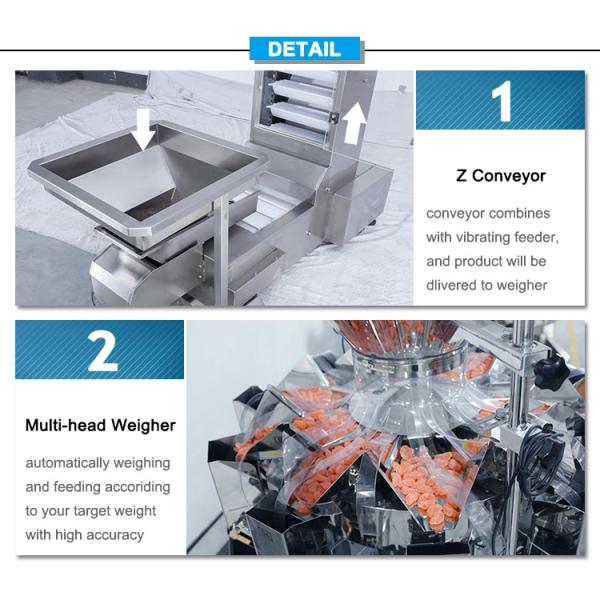 DETAIL

1

Z Conveyor

conveyor combines with vibrating feeder, and product will be dlivered to weigher

2

Multi-head Weigher

automatically weighing and feeding accoriding to your target weight with high accuracy