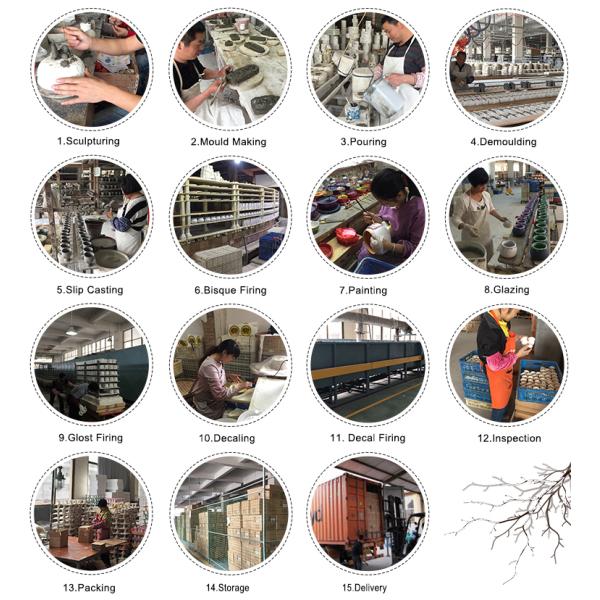 1.Sculpturing
2.Mould Making
3.Pouring
4.Demoulding
5.Slip Casting
6.Bisque Firing
7.Painting
8.Glazing
9.Glost Firing
10.Decaling
11. Decal Firing
12.Inspection
13.Packing
14.Storage
15.Delivery