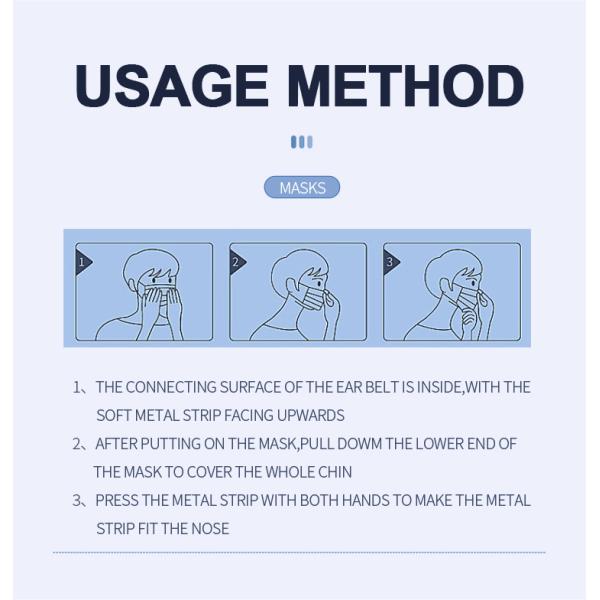 USAGE METHOD

MASKS

1

2

3

1、THE CONNECTING SURFACE OF THE EAR BELT IS INSIDE,WITH THE SOFT METAL STRIP FACING UPWARDS

2、AFTER PUTTING ON THE MASK,PULL DOWM THE LOWER END OF THE MASK TO COVER THE WHOLE CHIN

3、PRESS THE METAL STRIP WITH BOTH HANDS TO MAKE THE METAL STRIP FIT THE NOSE