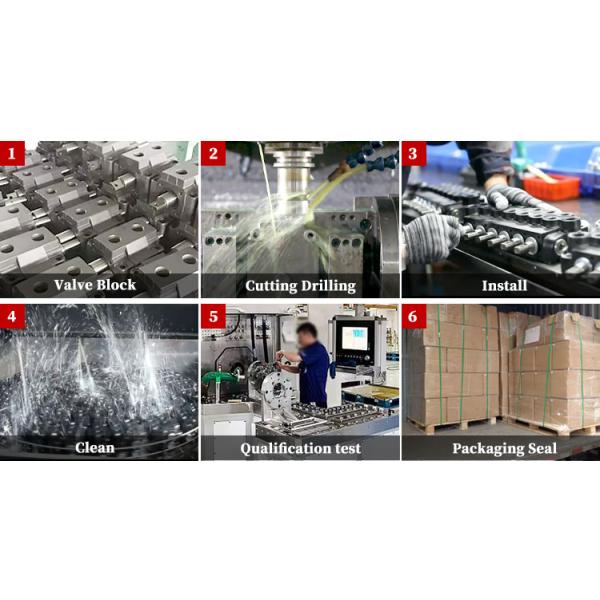 1
Valve Block

2
Cutting Drilling

3
Install

4
Clean

5
Qualification test

6
Packaging Seal