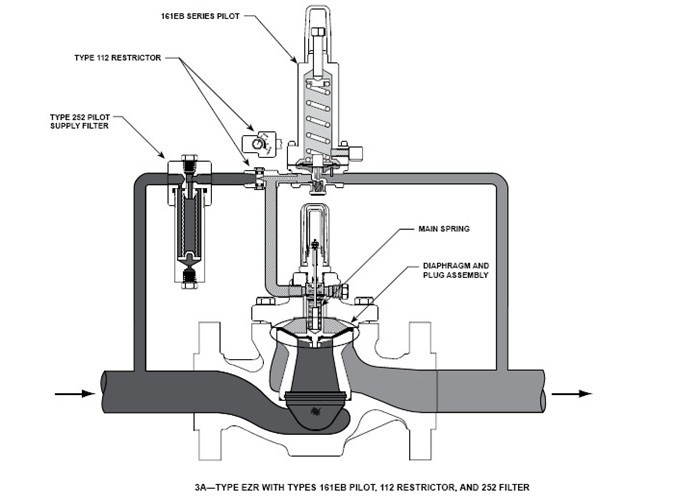 161EB SERIES PILOT

TYPE 112 RESTRICTOR

TYPE 252 PILOT SUPPLY FILTER

MAIN SPRING

DIAPHRAGM AND PLUG ASSEMBLY

3A—TYPE EZR WITH TYPES 161EB PILOT, 112 RESTRICTOR, AND 252 FILTER