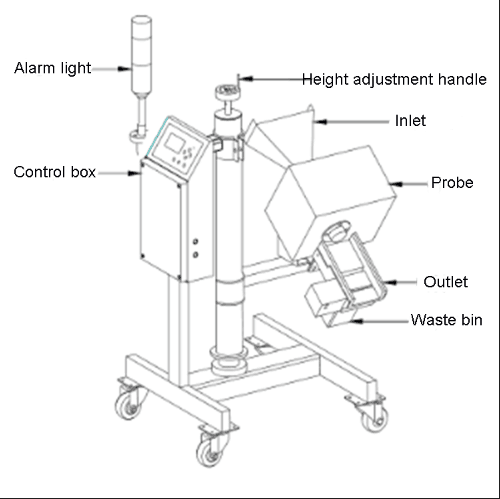 Alarm light
Height adjustment handle
Inlet
Control box
Probe
Outlet
Waste bin