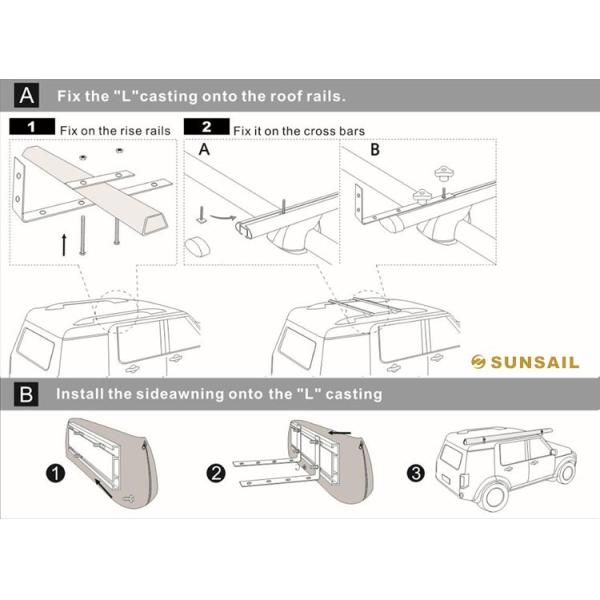 A Fix the "L"casting onto the roof rails.

1 Fix on the rise rails

2 Fix it on the cross bars

A

B

SUNSAIL

B Install the sideawning onto the "L" casting

1

2

3