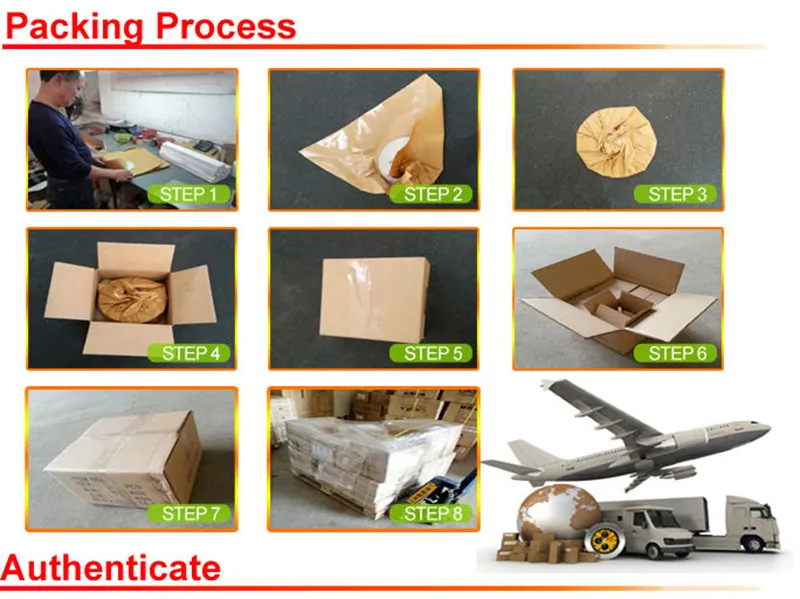 Packing Process

STEP 1

STEP 2

STEP 3

STEP 4

STEP 5

STEP 6

STEP 7

STEP 8

Authenticate