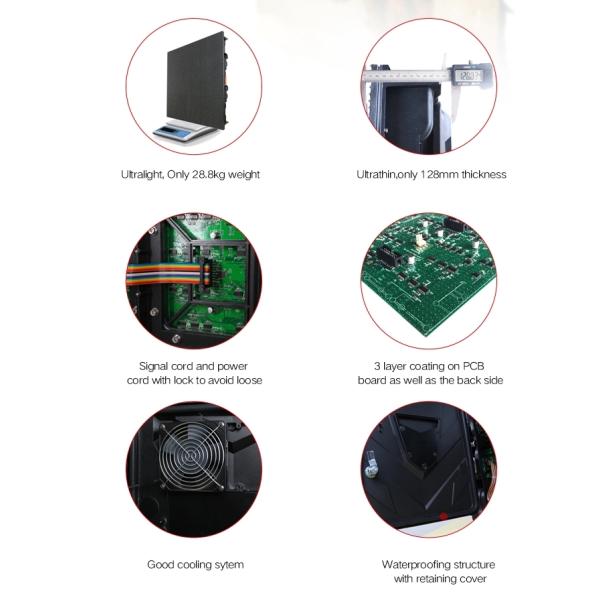 Ultralight, Only 28.8kg weight

Ultrathin,only 128mm thickness

Signal cord and power cord with lock to avoid loose

3 layer coating on PCB board as well as the back side

Good cooling sytem

Waterproofing structure with retaining cover