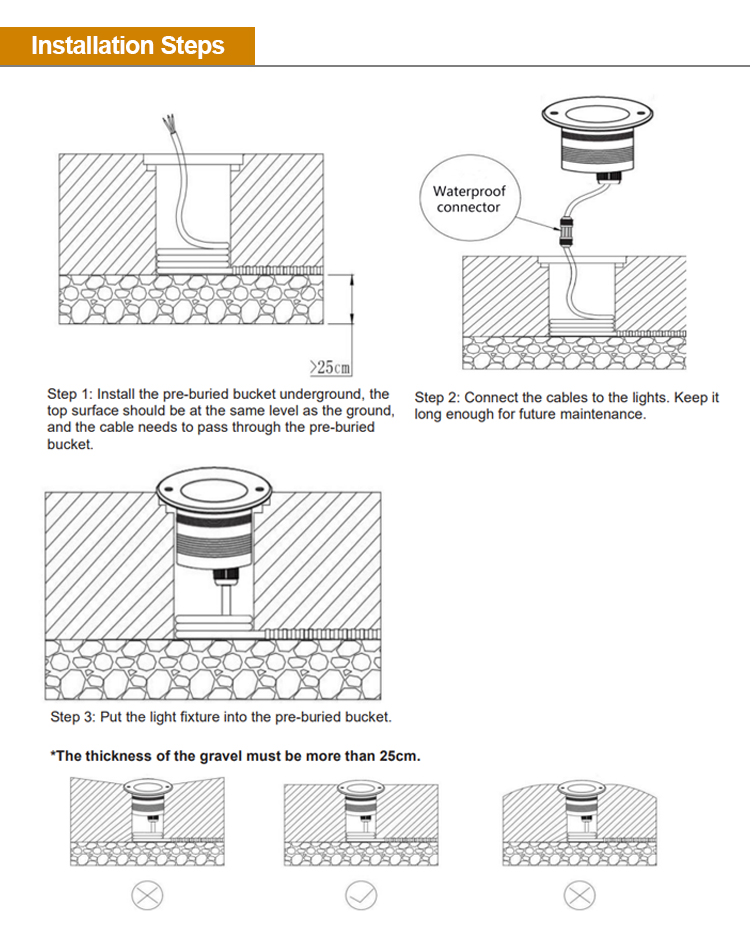 Installation Steps

>25cm

Step 1: Install the pre-buried bucket underground, the top surface should be at the same level as the ground, and the cable needs to pass through the pre-buried bucket.

Waterproof connector

Step 2: Connect the cables to the lights. Keep it long enough for future maintenance.

Step 3: Put the light fixture into the pre-buried bucket.

*The thickness of the gravel must be more than 25cm.